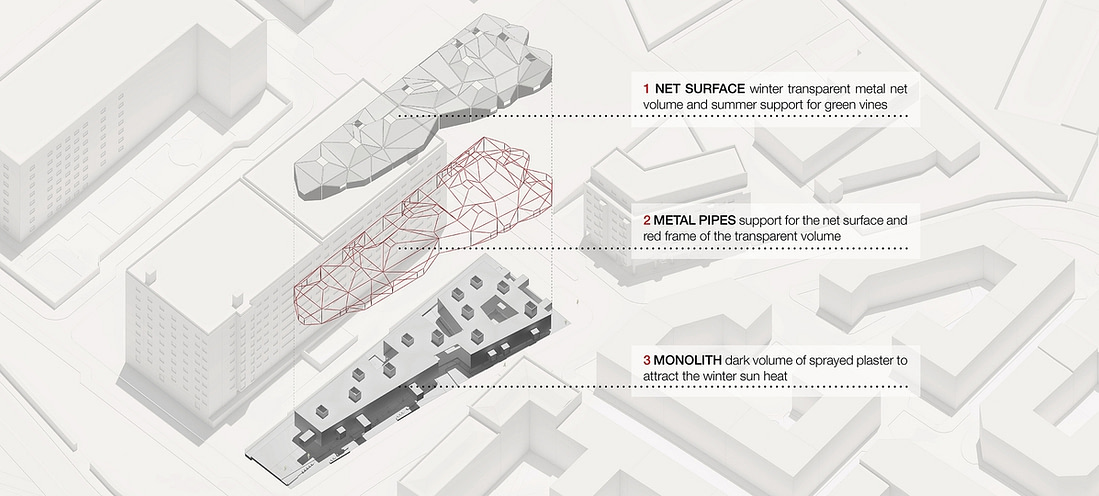 1 NET SURFACE winter transparent metal net volume and summer support for green vines

2 METAL PIPES support for the net surface and red frame of the transparent volume

3 MONOLITH dark volume of sprayed plaster to attract the winter sun heat