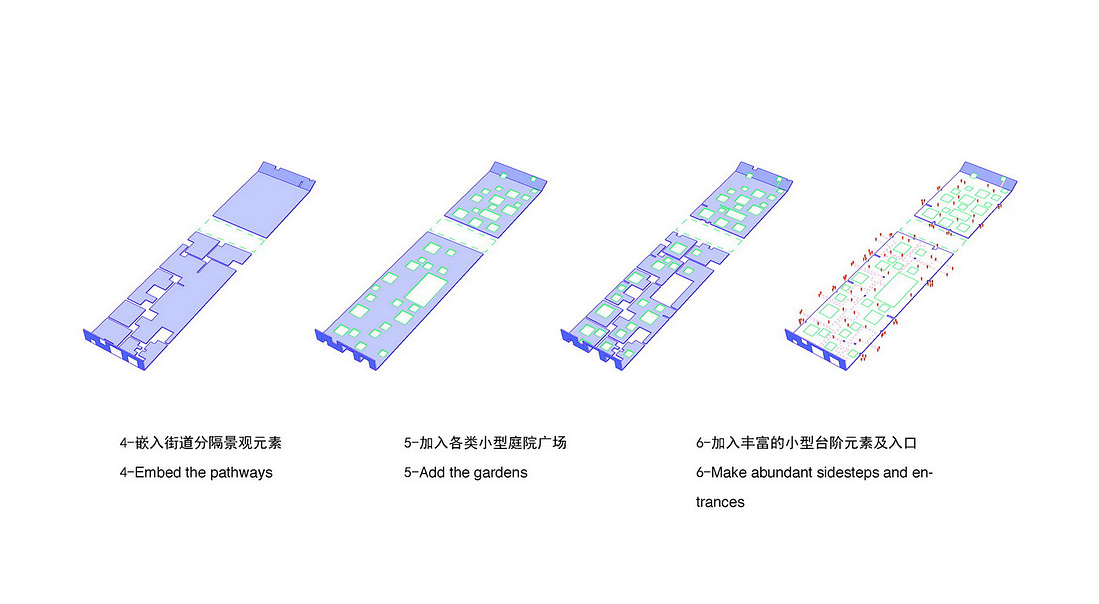 4-嵌入街道分隔景观元素
4-Embed the pathways

5-加入各类小型庭院广场
5-Add the gardens

6-加入丰富的小型台阶元素及入口
6-Make abundant sidesteps and entrances