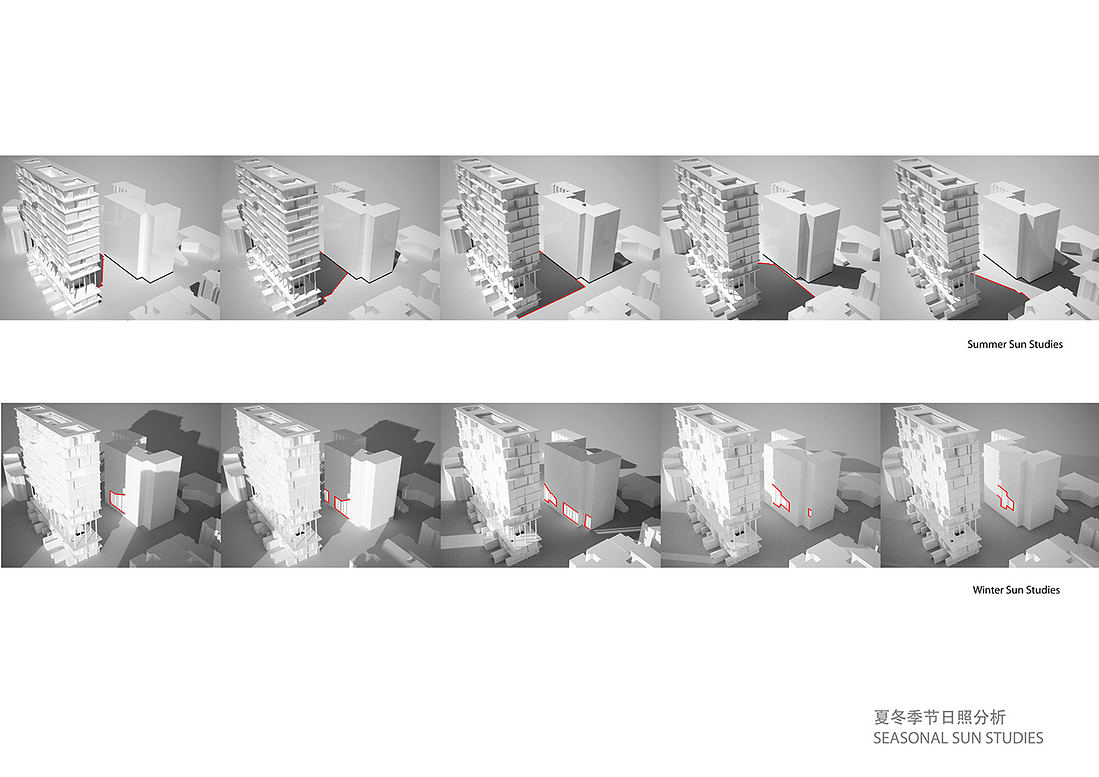 Summer Sun Studies

Winter Sun Studies

夏冬季节日照分析
SEASONAL SUN STUDIES